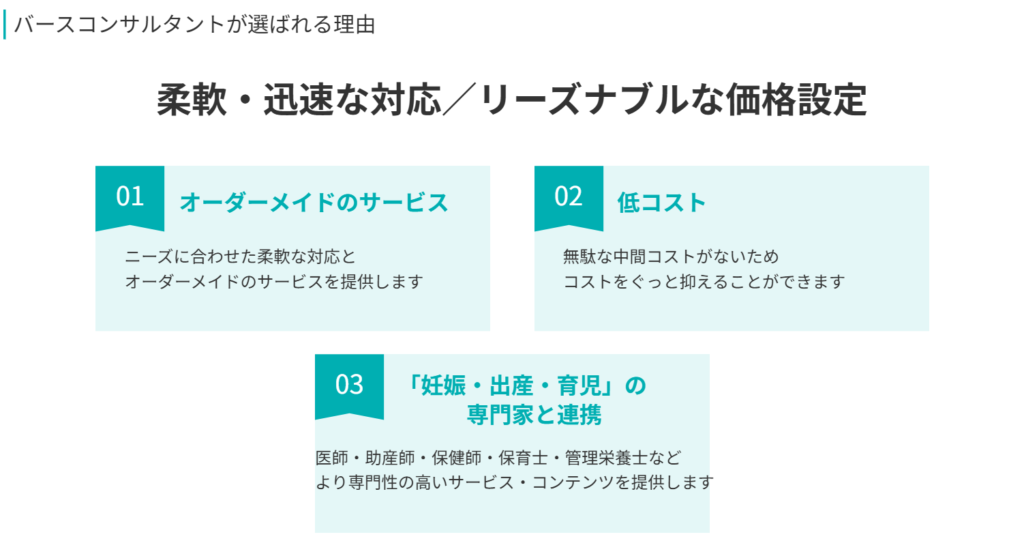 バースコンサルタントが選ばれる理由

柔軟・迅速な対応／リーズナブルな価格設定

01

オーダーメイドのサービス

ニーズに合わせた柔軟な対応と
オーダーメイドのサービスを提供します

02

低コスト

無駄な中間コストがないため
コストをぐっと抑えることができます

03

「妊娠・出産・育児」の
専門家と連携

医師・助産師・保健師・保育士・管理栄養士など
より専門性の高いサービス・コンテンツを提供します